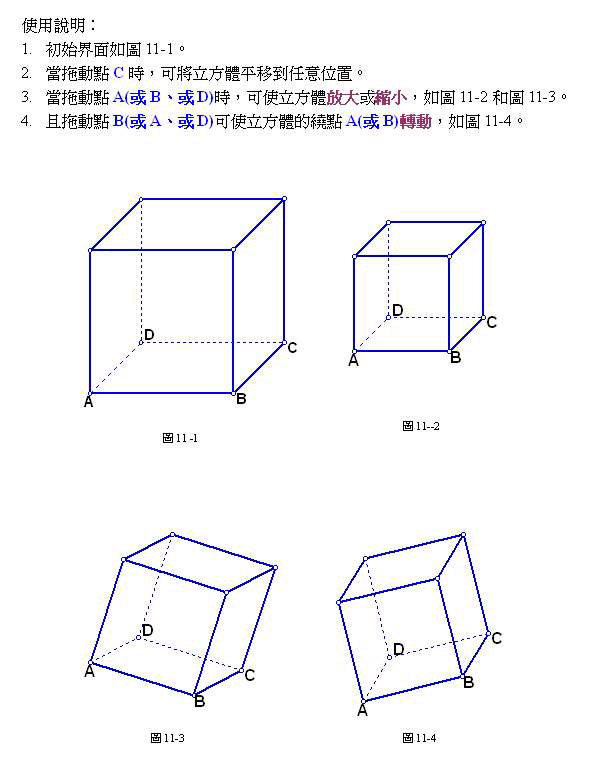 使用說明：

1. 初始界面如圖 11-1。
2. 當拖動點 C 時，可將立方體平移到任意位置。
3. 當拖動點 A(或 B、或 D)時，可使立方體放大或縮小，如圖 11-2 和圖 11-3。
4. 且拖動點 B(或 A、或 D)可使立方體的繞點 A(或 B)轉動，如圖 11-4。

D
C
A
B

圖 11-1

D
C
A
B

圖 11--2

D
A
C
B

圖 11-3

D
C
B
A

圖 11-4